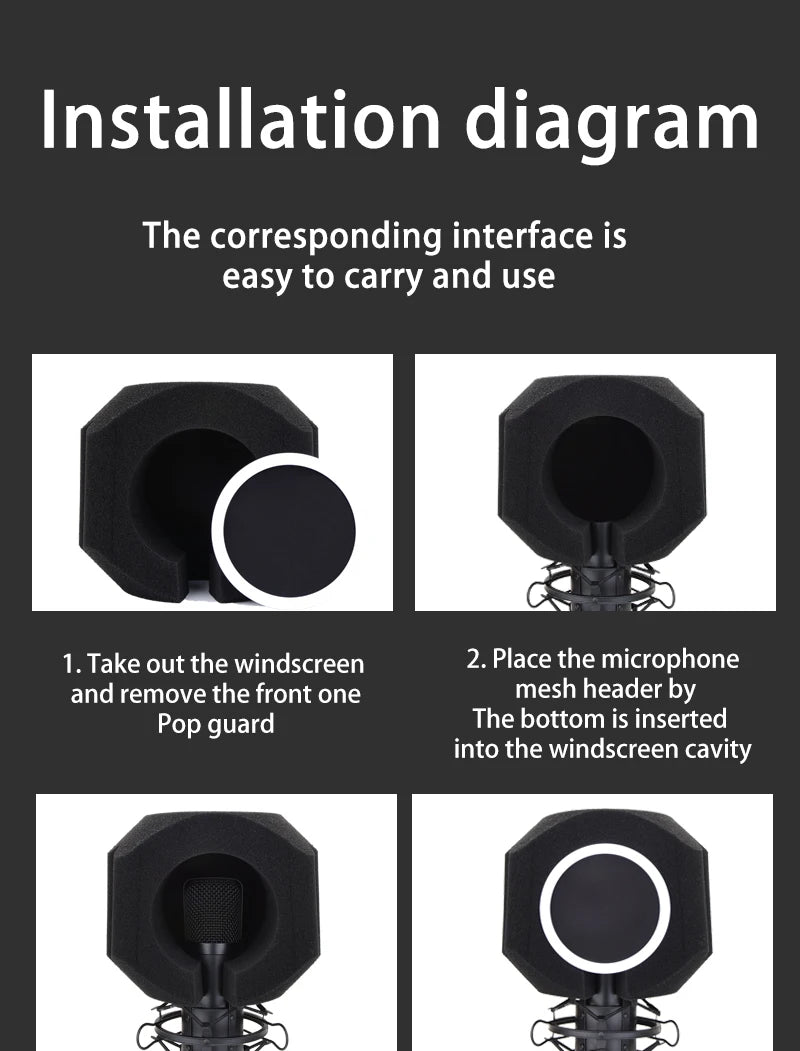 Installation diagram

The corresponding interface is easy to carry and use

1. Take out the windscreen and remove the front one Pop guard

2. Place the microphone mesh header by The bottom is inserted into the windscreen cavity